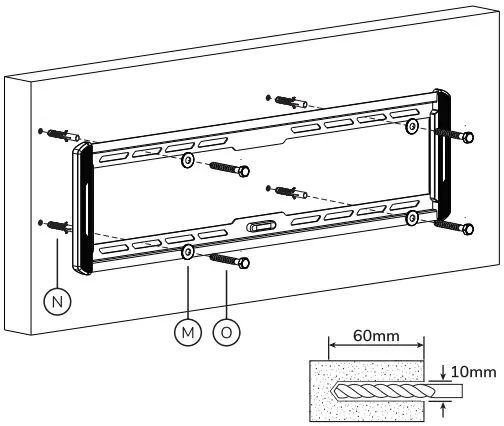 N

M

O

60mm

10mm