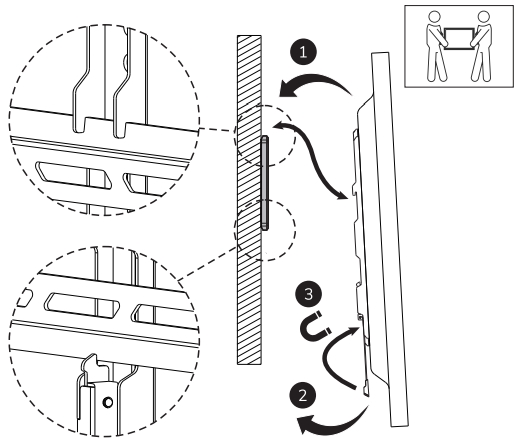 1

3

2