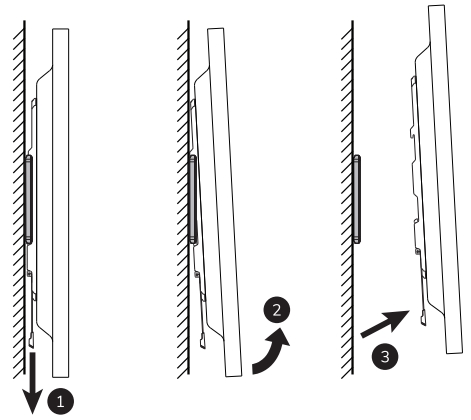 1
2
3