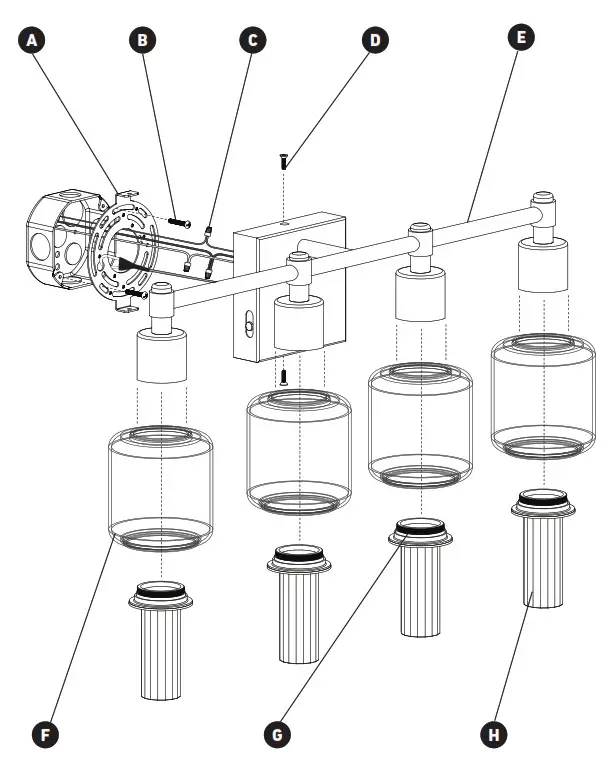 A
B
C
D
E
F
G
H