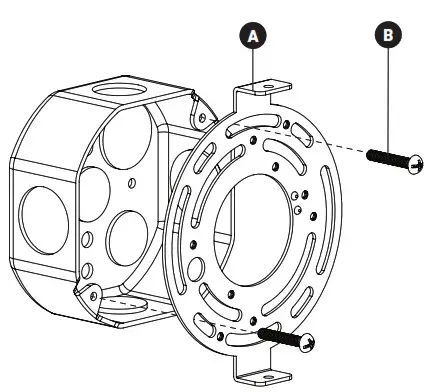 A

B