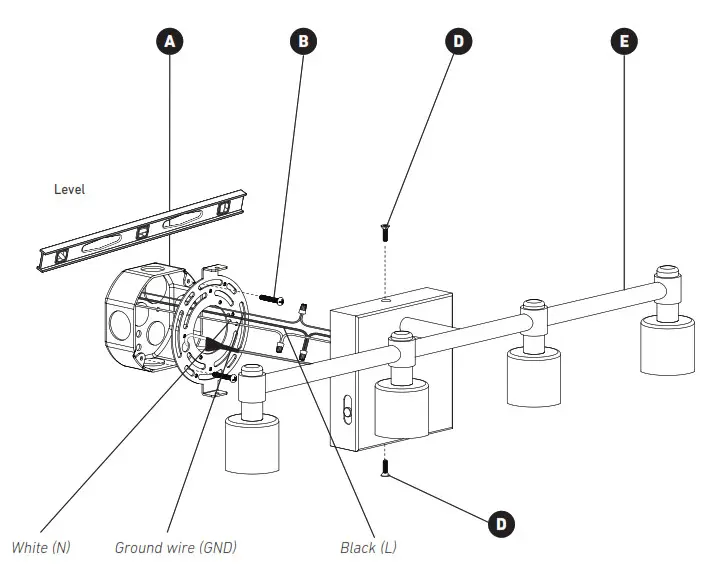 A
B
D
E
Level
D
White (N)
Ground wire (GND)
Black (L)