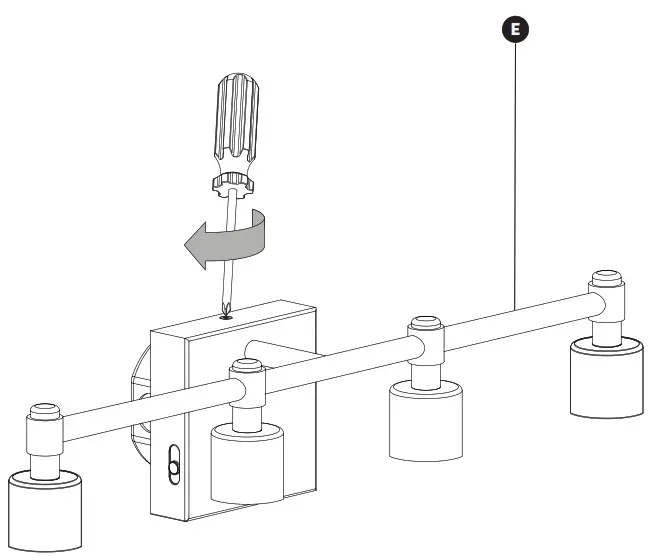 E