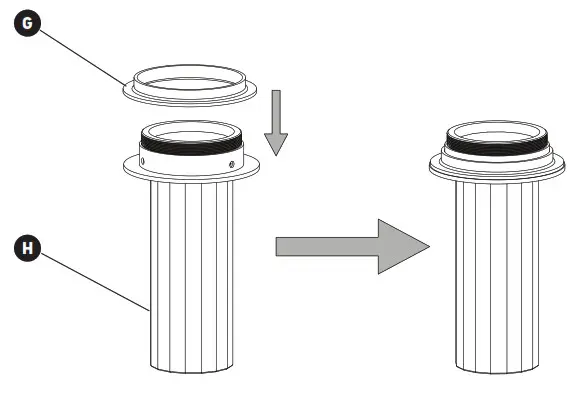 G

H