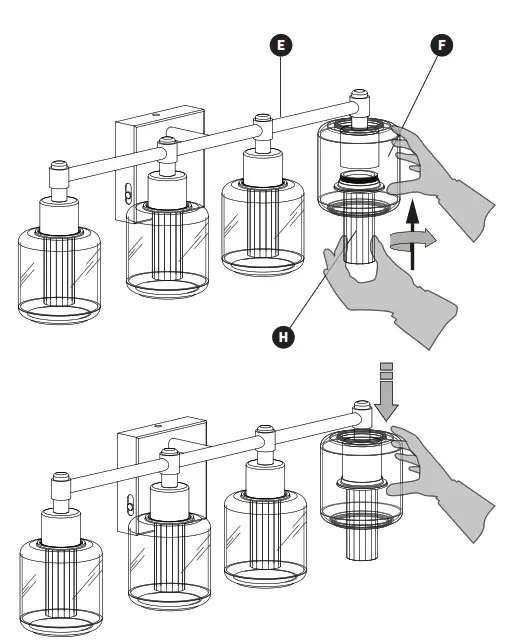 E
F
H