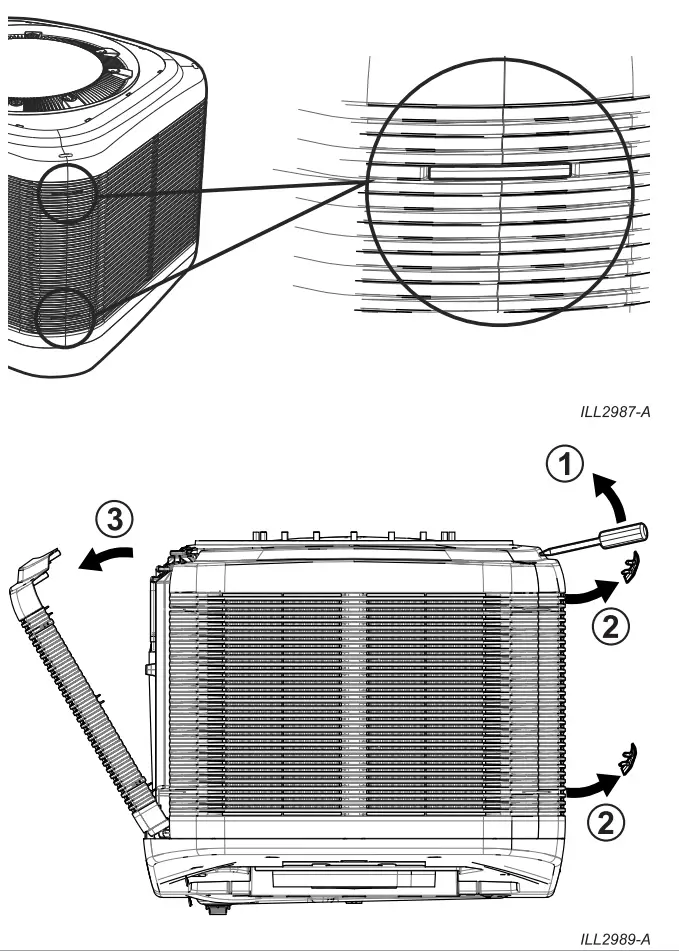 ILL2987-A

3

1

2

2

ILL2989-A