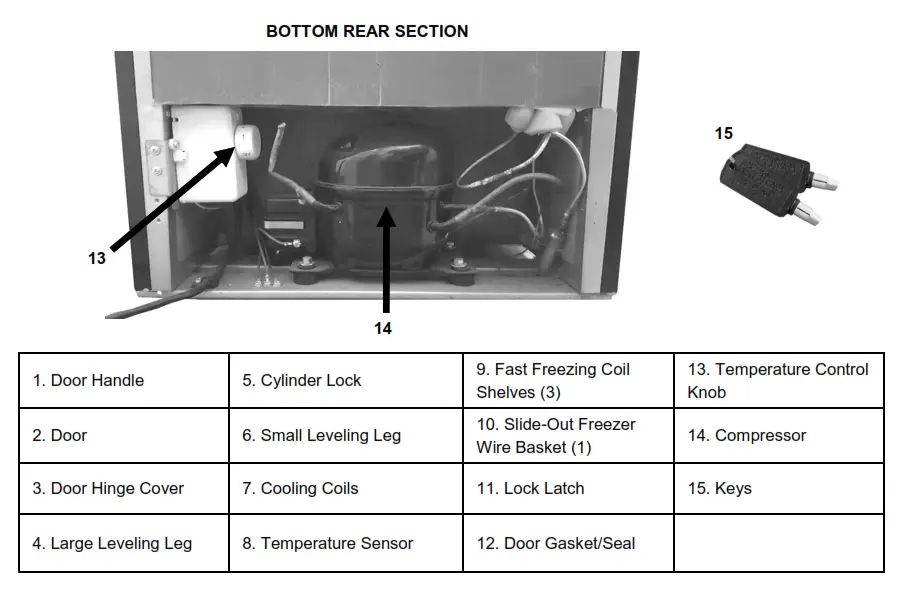 BOTTOM REAR SECTION

13

14

15

| 1. Door Handle | 5. Cylinder Lock | 9. Fast Freezing Coil Shelves (3) | 13. Temperature Control Knob |
|---|---|---|---|
| 2. Door | 6. Small Leveling Leg | 10. Slide-Out Freezer Wire Basket (1) | 14. Compressor |
| 3. Door Hinge Cover | 7. Cooling Coils | 11. Lock Latch | 15. Keys |
| 4. Large Leveling Leg | 8. Temperature Sensor | 12. Door Gasket/Seal | |