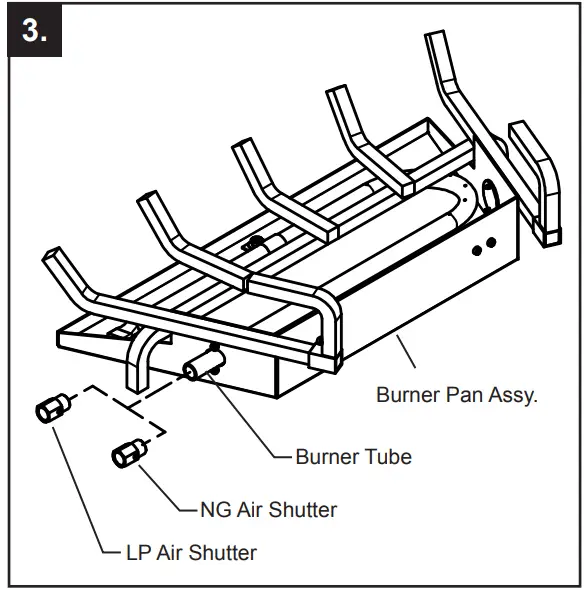 3.

Burner Pan Assy.

Burner Tube

NG Air Shutter

LP Air Shutter