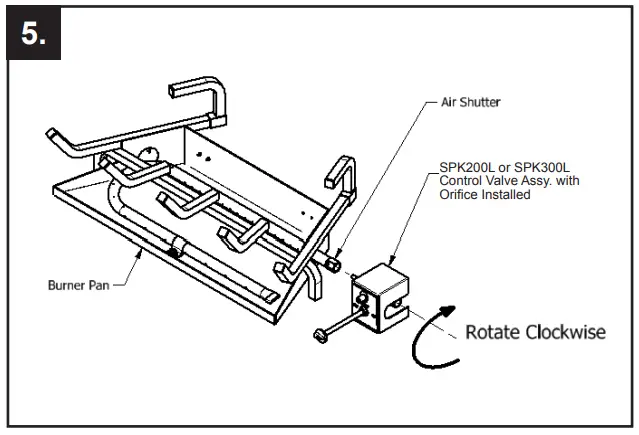 5.

Air Shutter

SPK200L or SPK300L Control Valve Assy. with Orifice Installed

Burner Pan

Rotate Clockwise