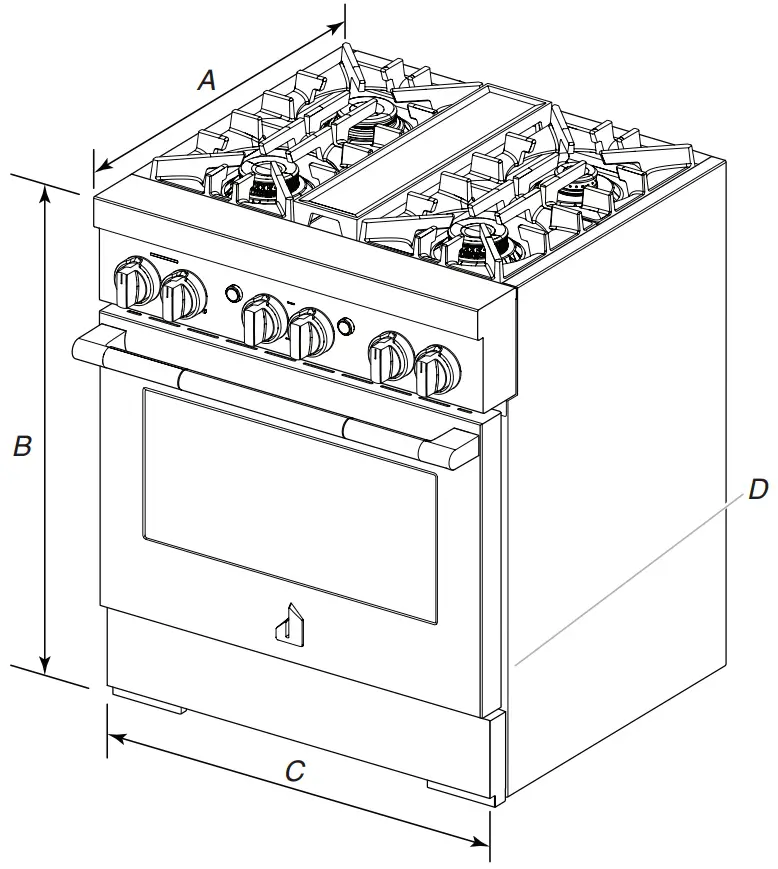 A
B
D
C