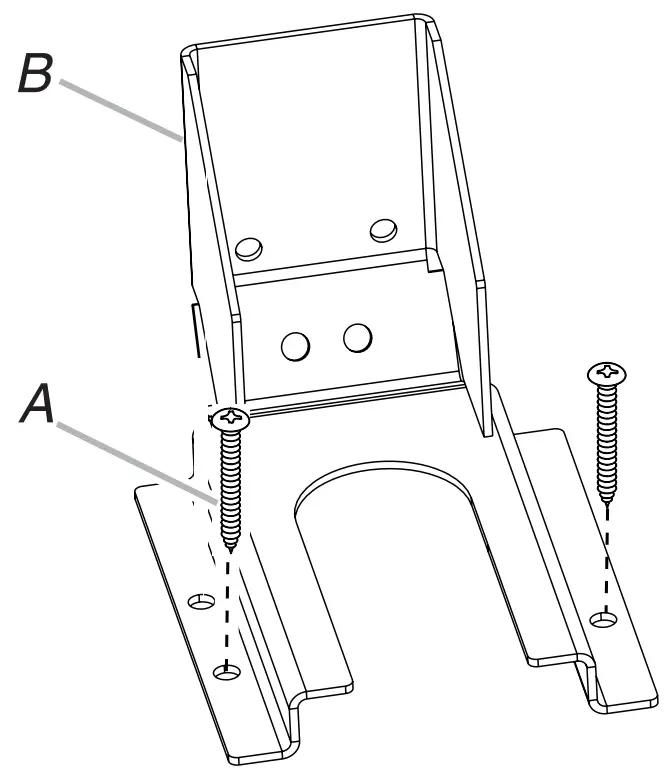 B

A