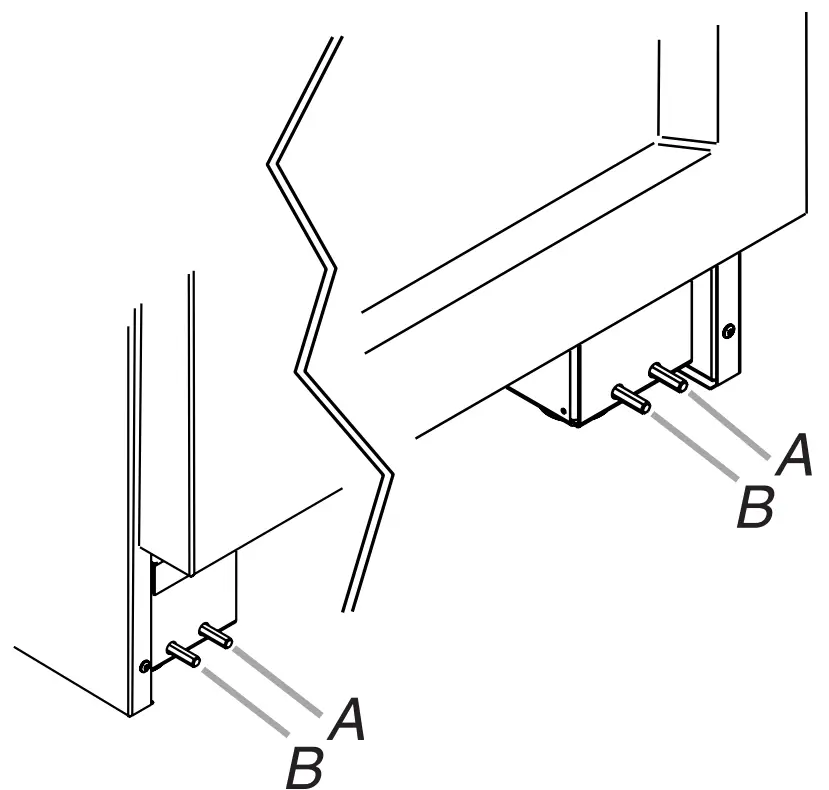 A
B
A
B