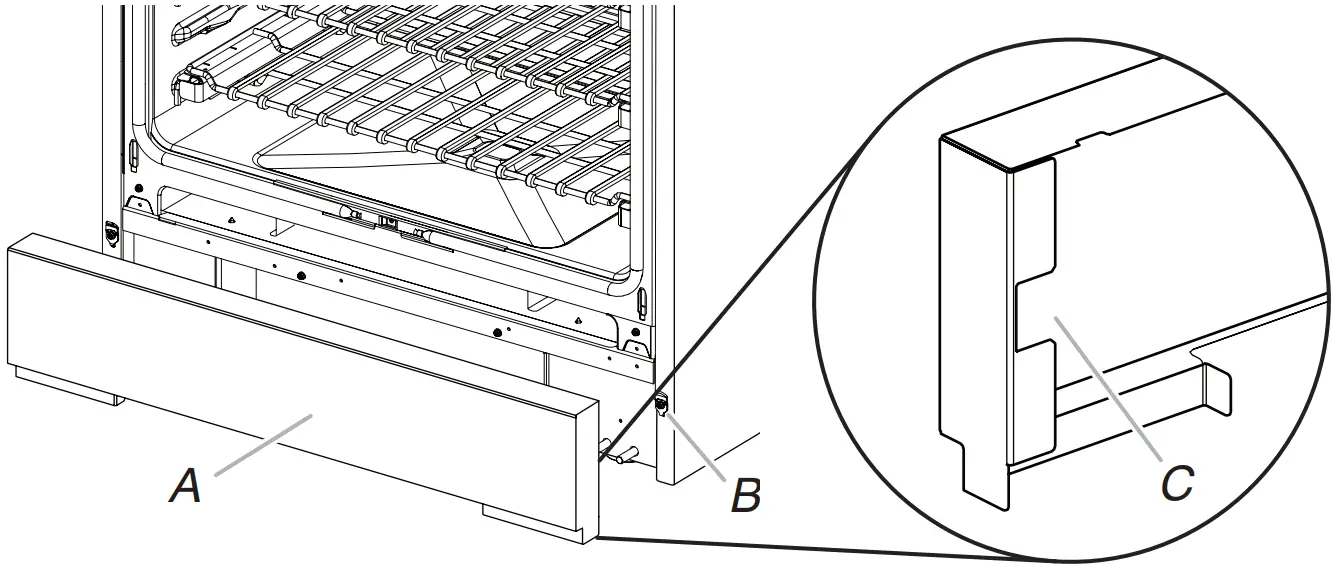 A
B
C