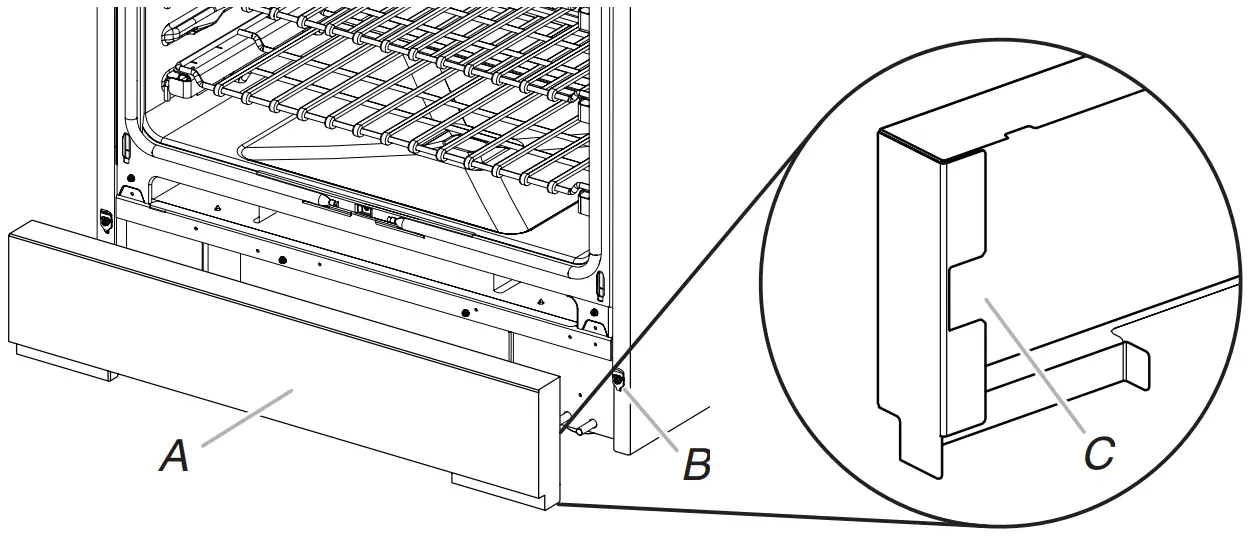 A
B
C