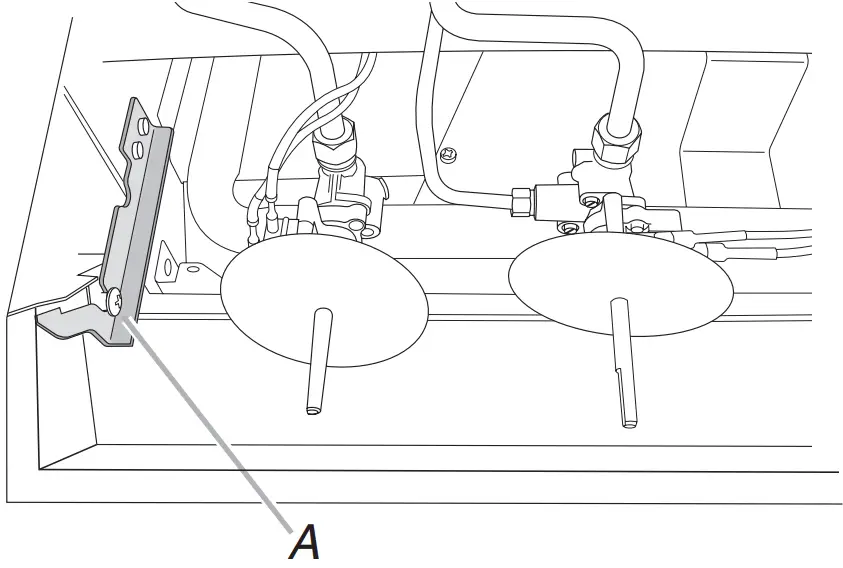 A