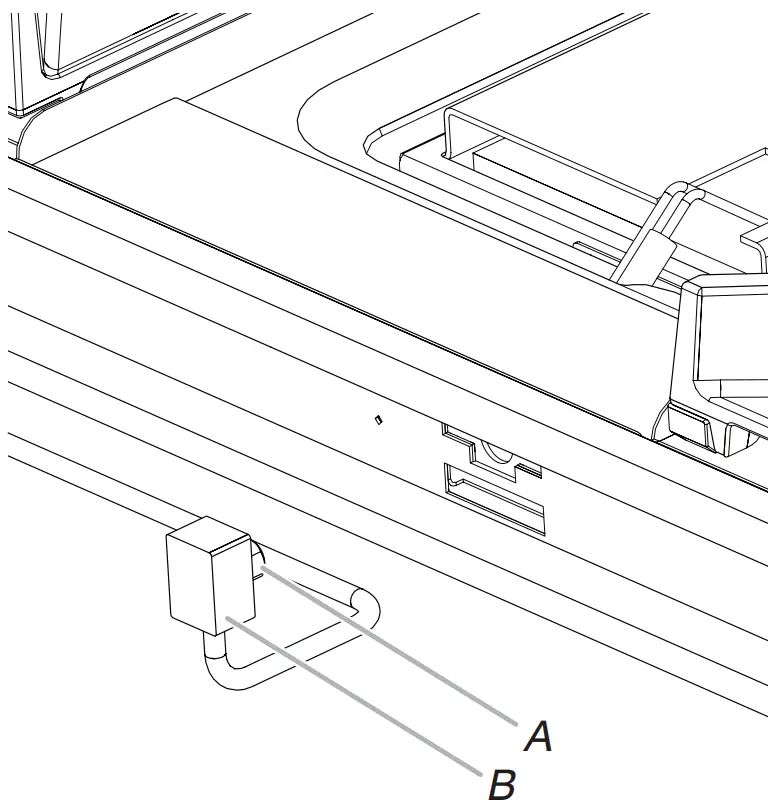 A
B