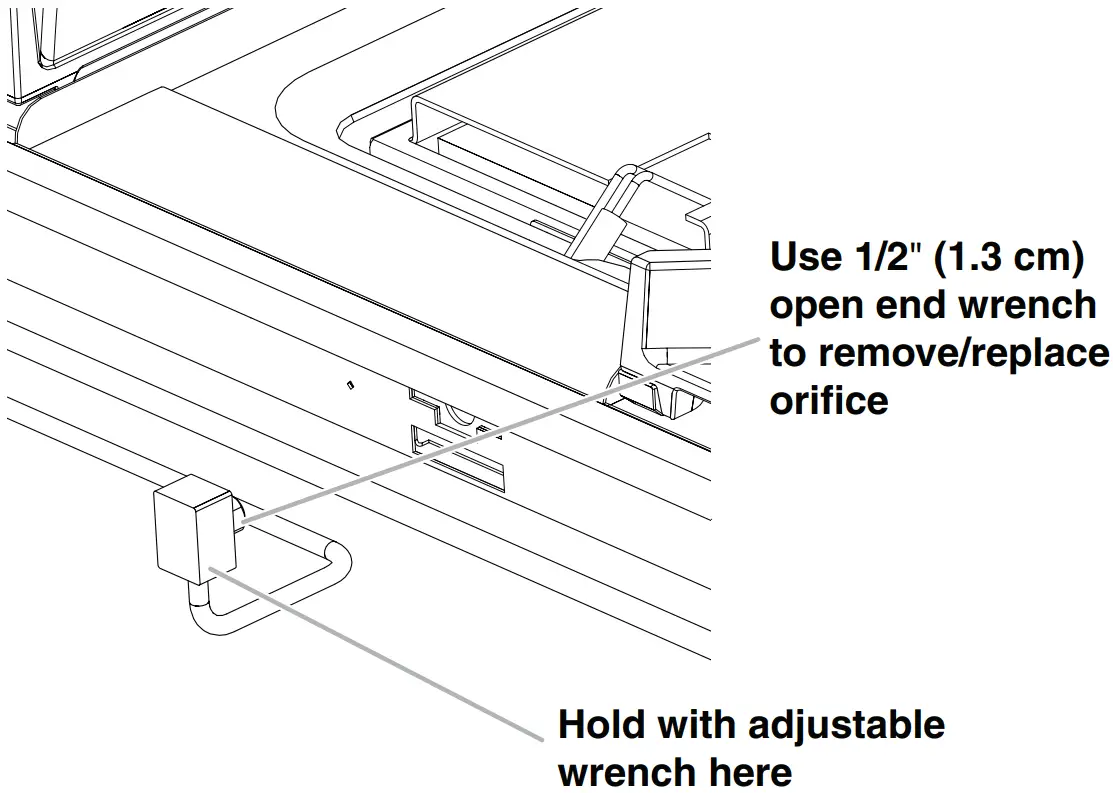 Use 1/2" (1.3 cm) open end wrench to remove/replace orifice

Hold with adjustable wrench here