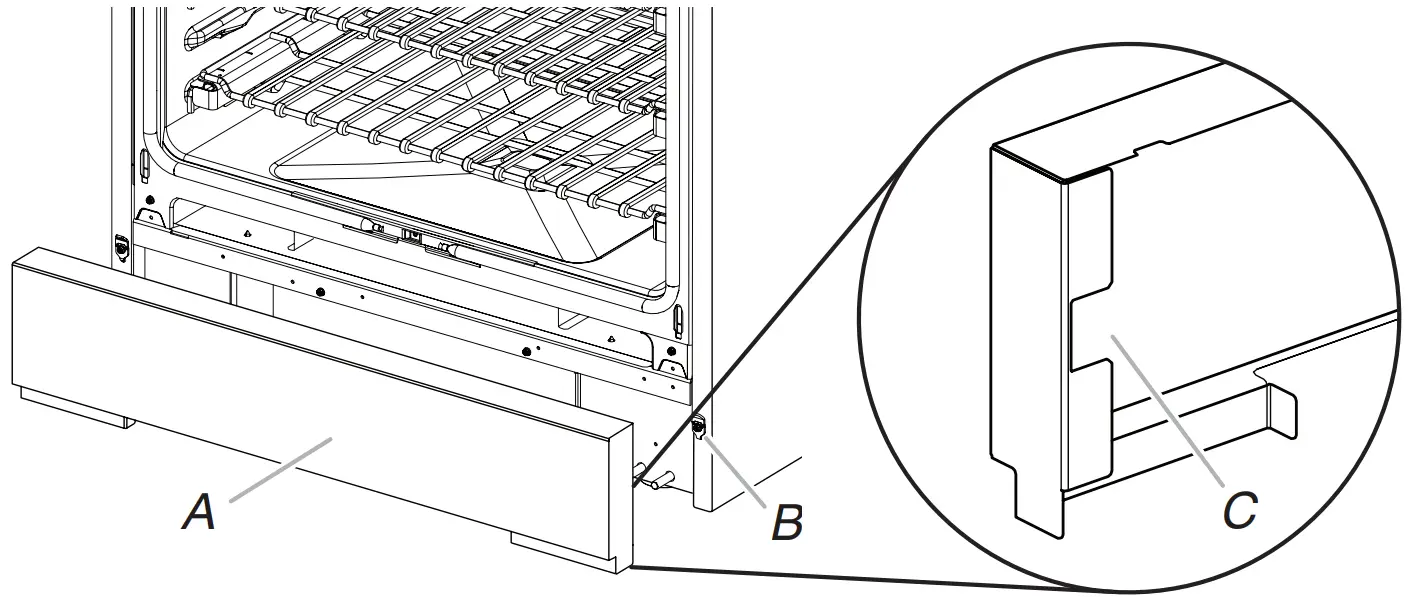 A
B
C