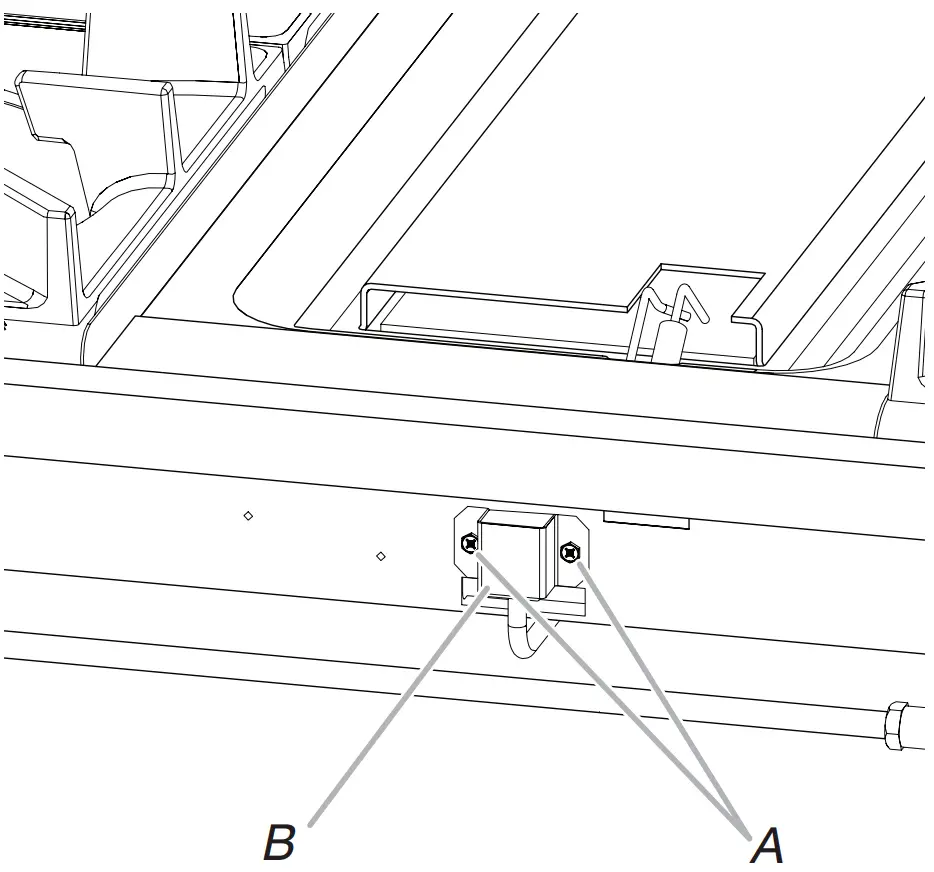 B
A