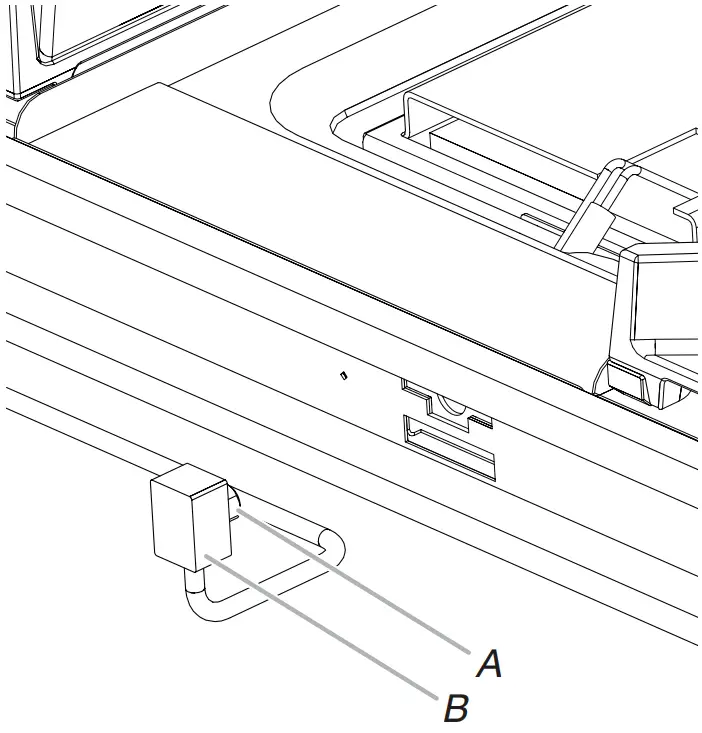 A
B