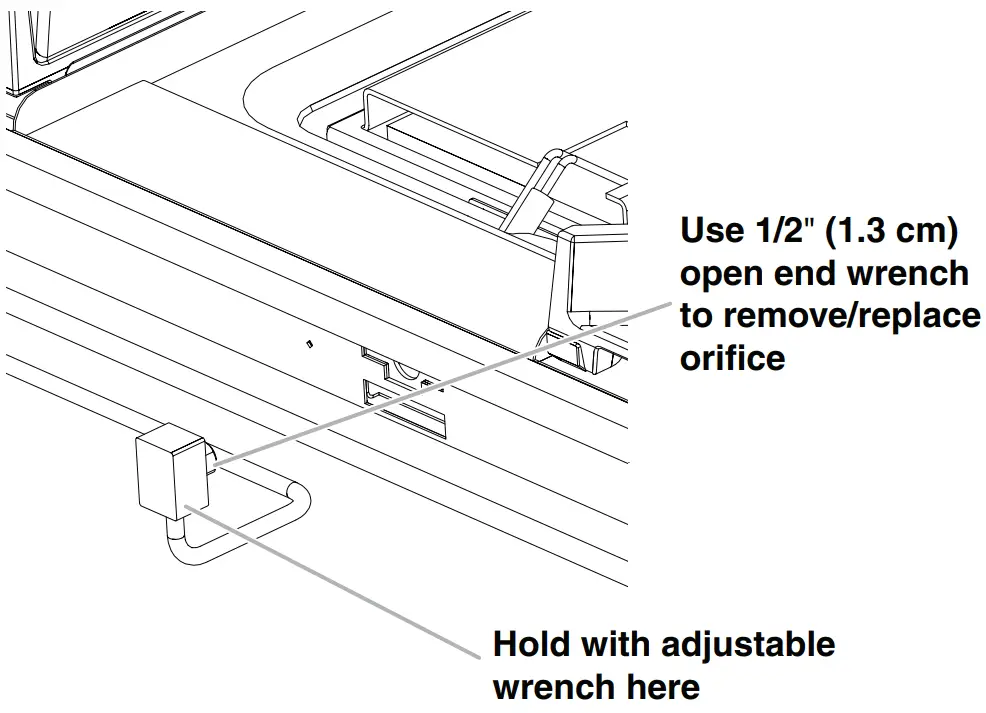 Use 1/2" (1.3 cm) open end wrench to remove/replace orifice

Hold with adjustable wrench here