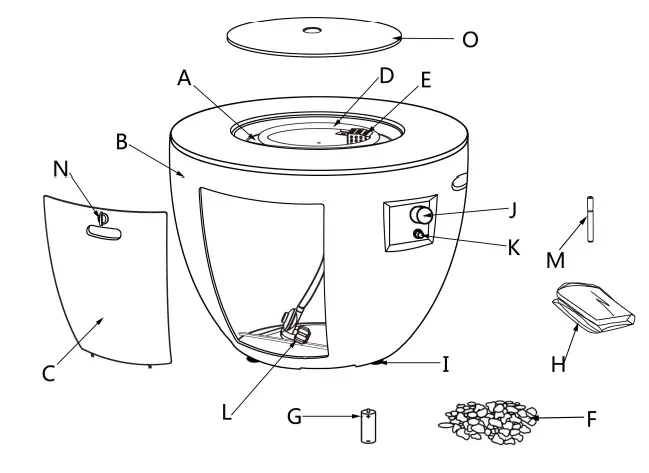 O
A
D
E
B
N
J
K
M
C
H
I
L
G
F