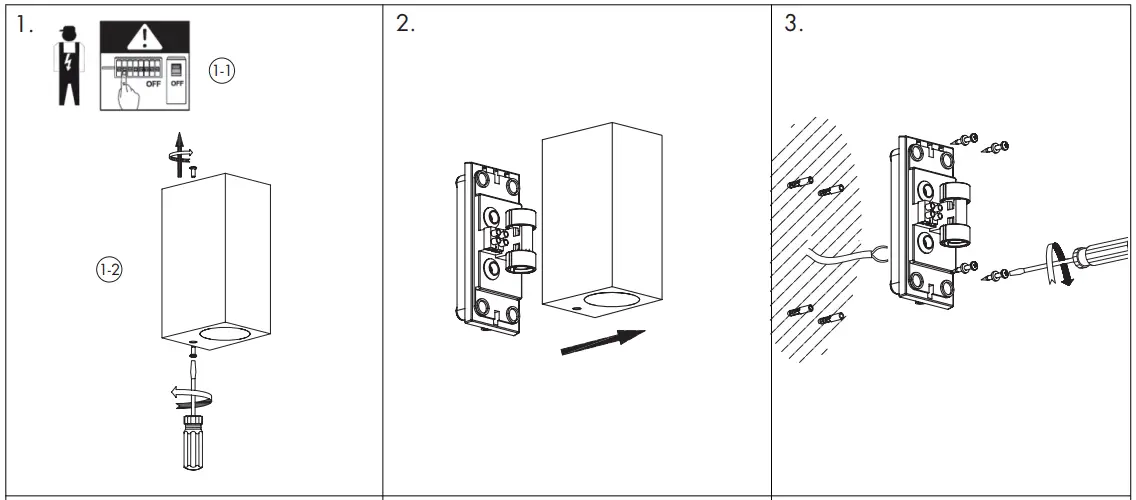 1.

OFF OFF

1-1

1-2

2.

3.