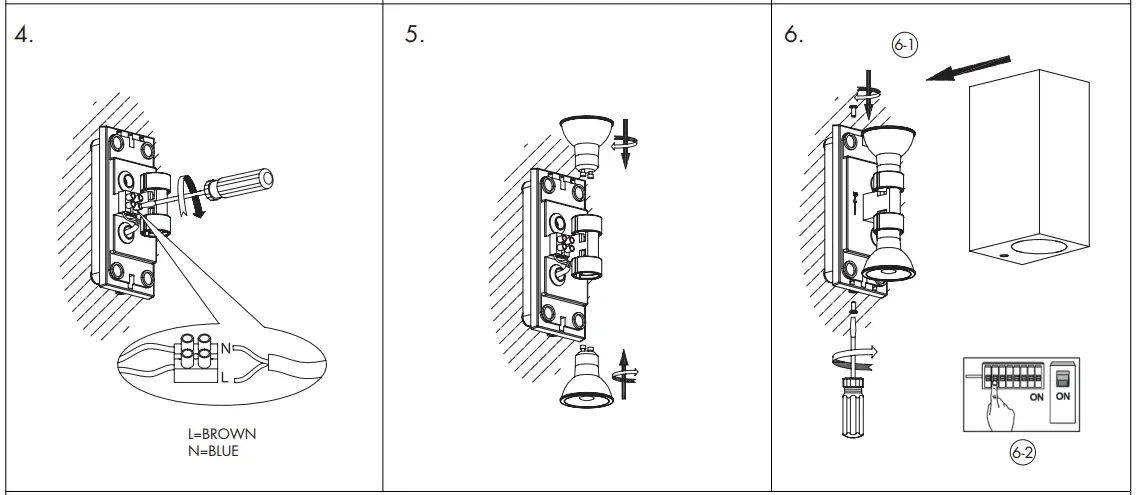 4.

N
L

L=BROWN
N=BLUE

5.

6.

6-1

ON ON

6-2