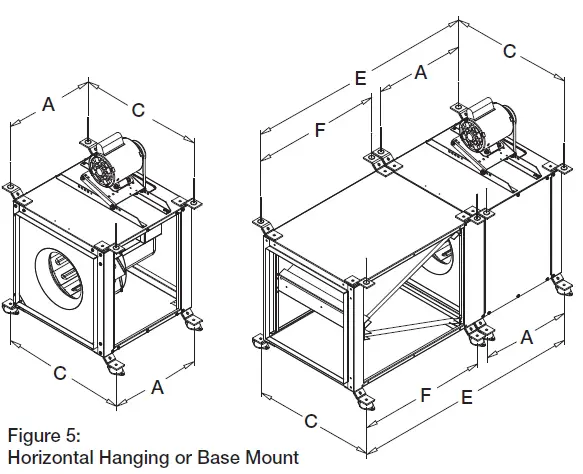 A
C
C
A
E
A
C
F
A
F
E
C

Figure 5:
Horizontal Hanging or Base Mount