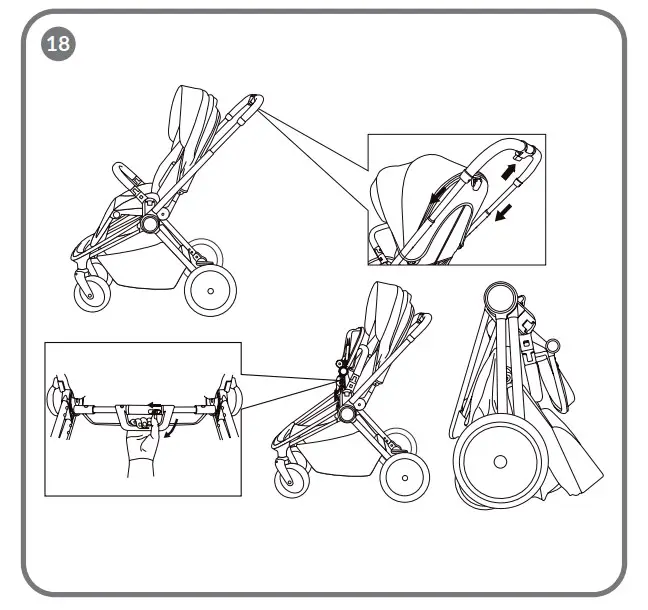 18