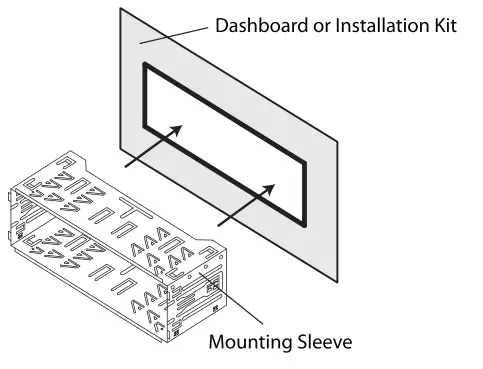 Dashboard or Installation Kit

Mounting Sleeve