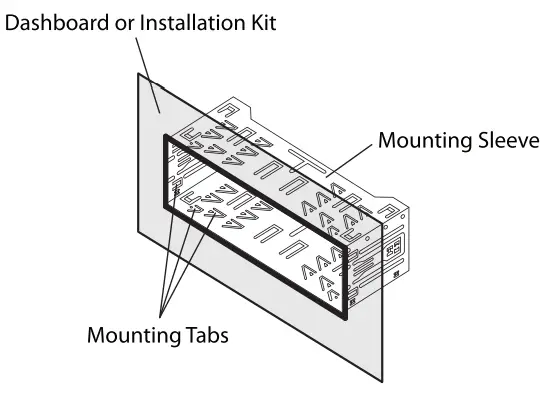 Dashboard or Installation Kit

Mounting Sleeve

Mounting Tabs