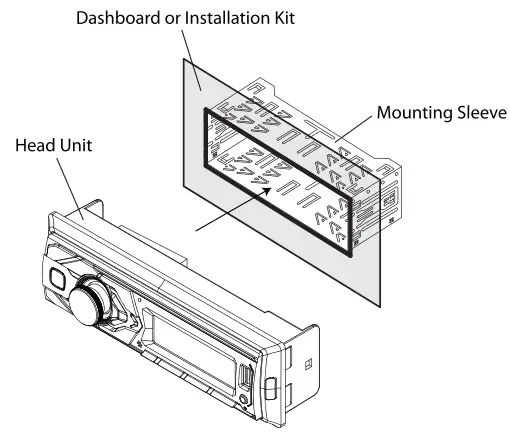 Dashboard or Installation Kit

Mounting Sleeve

Head Unit