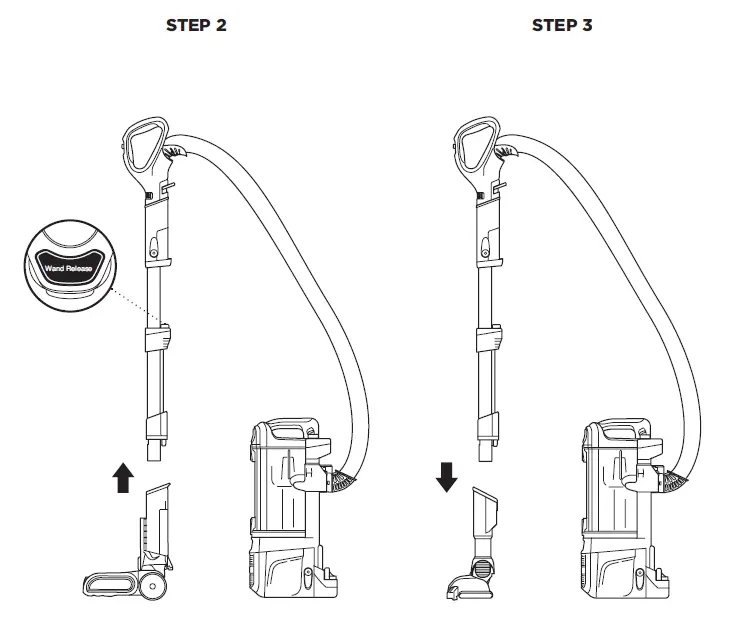 STEP 2

Wand Release

STEP 3