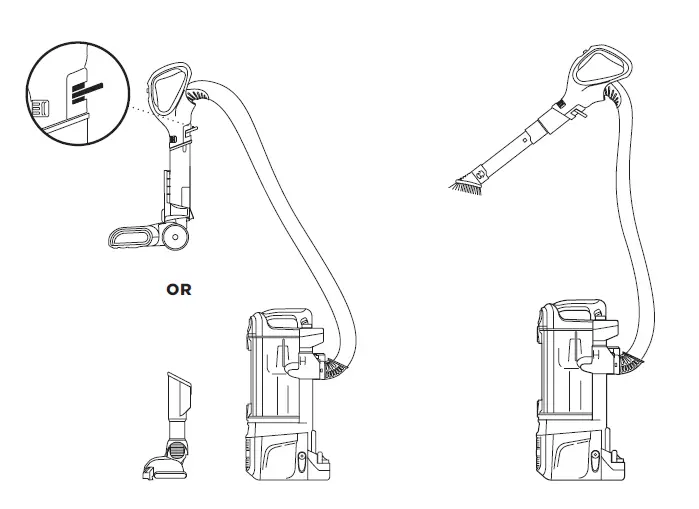 OR