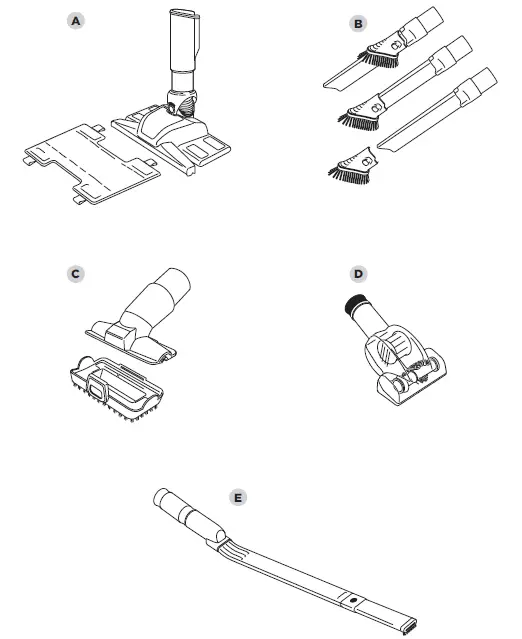 A

B

C

D

E