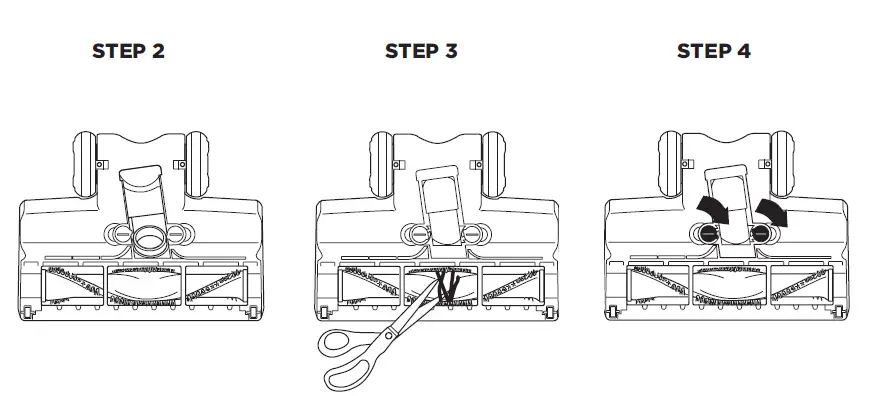 STEP 2

STEP 3

STEP 4