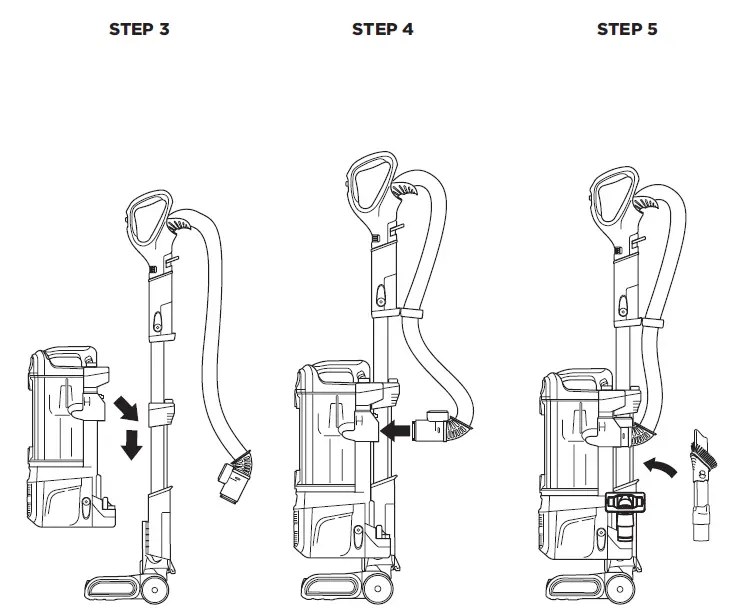 STEP 3

STEP 4

STEP 5