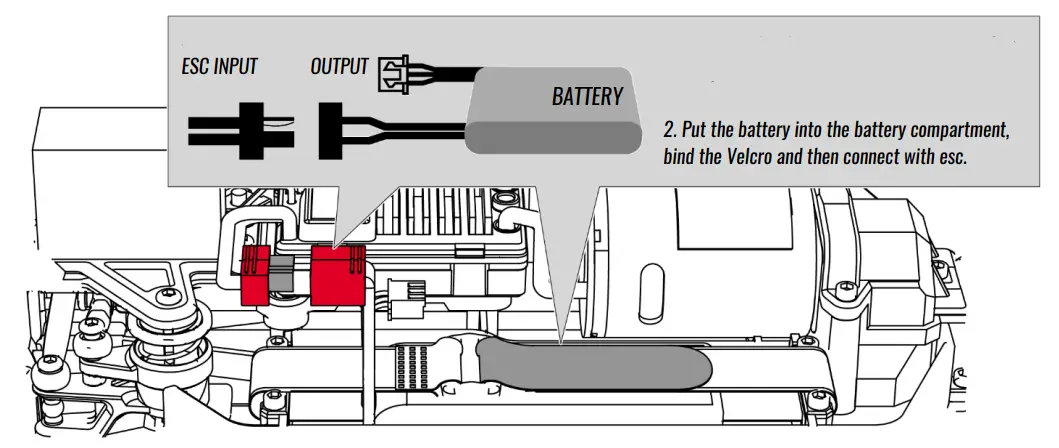 ESC INPUT
OUTPUT
BATTERY
2. Put the battery into the battery compartment, bind the Velcro and then connect with esc.