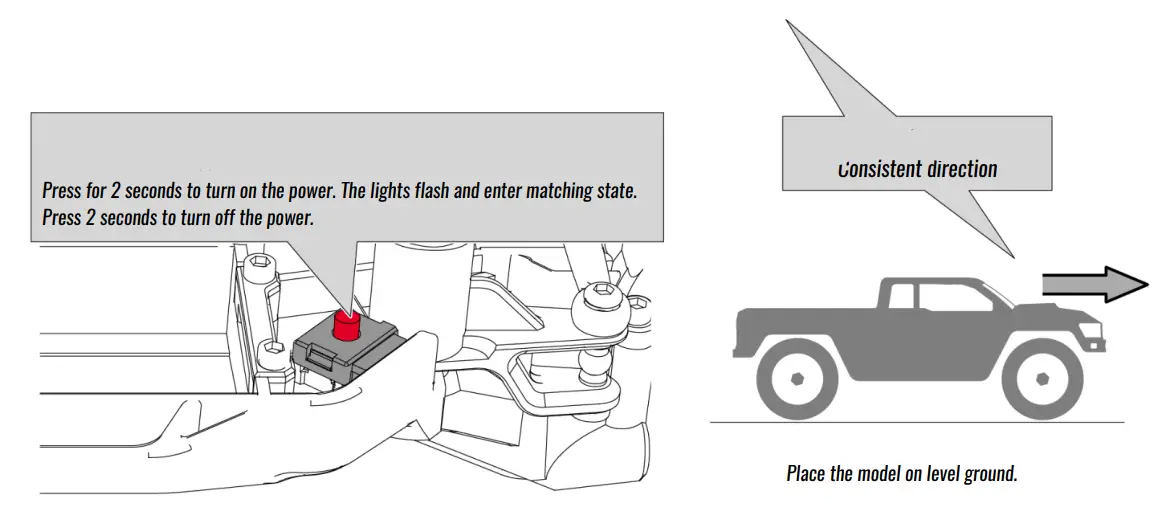 Press for 2 seconds to turn on the power. The lights flash and enter matching state.
Press 2 seconds to turn off the power.

Consistent direction

Place the model on level ground.