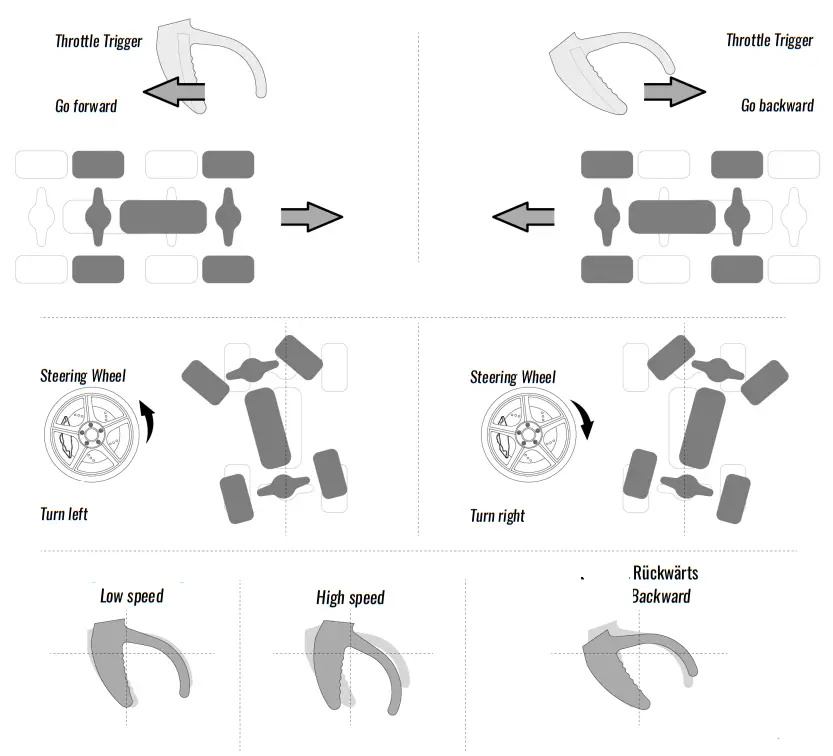 Throttle Trigger

Go forward

Throttle Trigger

Go backward

Steering Wheel

Turn left

Steering Wheel

Turn right

Low speed

High speed

Rückwärts
Backward