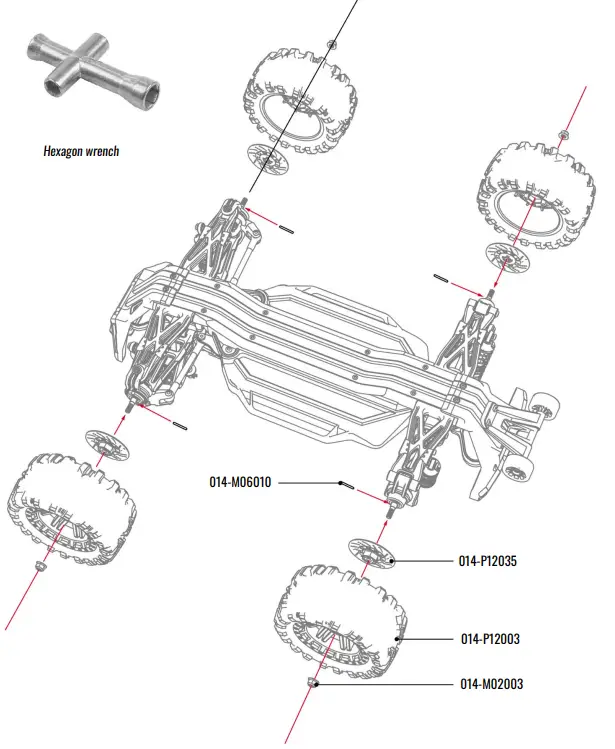 Hexagon wrench

014-M06010

014-P12035

014-P12003

014-M02003