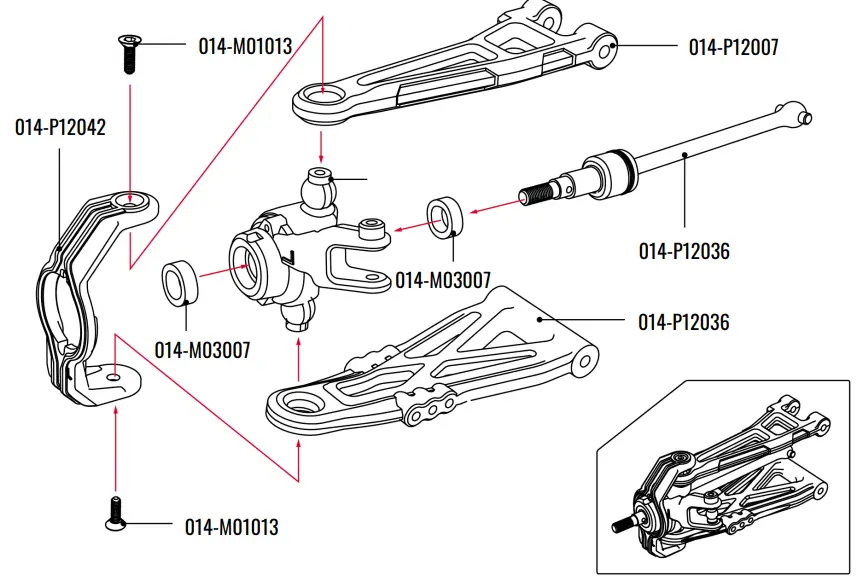 014-M01013

014-P12007

014-P12042

014-P12036

014-M03007

014-P12036

014-M03007

014-M01013