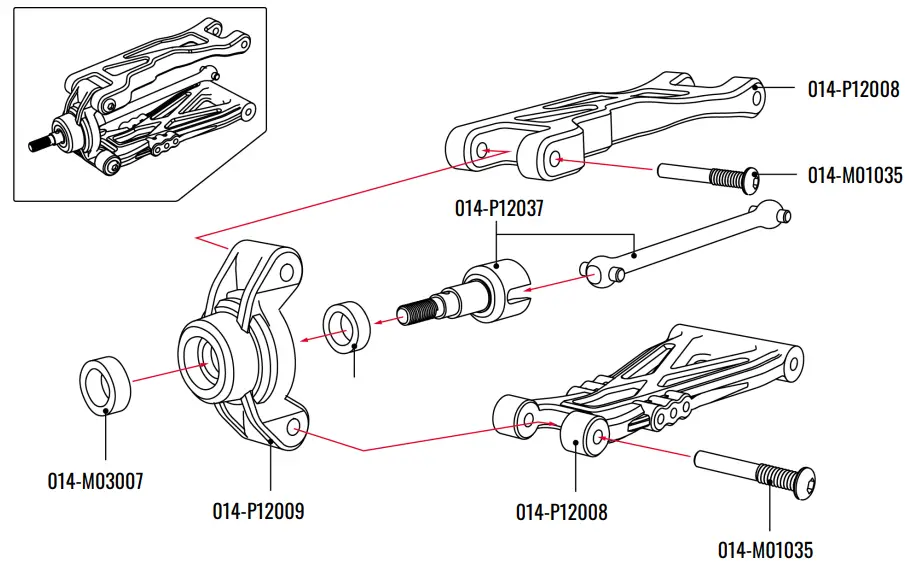 014-P12008
014-M01035
014-P12037
014-M03007
014-P12009
014-P12008
014-M01035