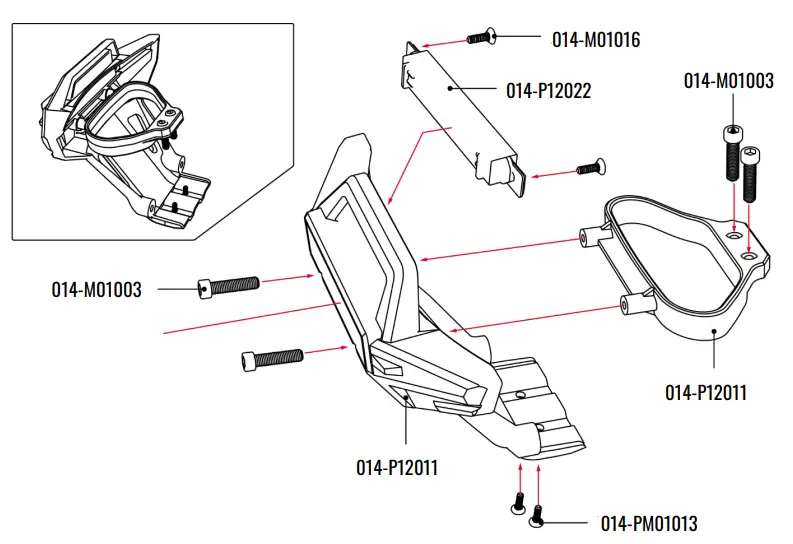 014-M01016

014-P12022

014-M01003

014-M01003

014-P12011

014-P12011

014-PM01013