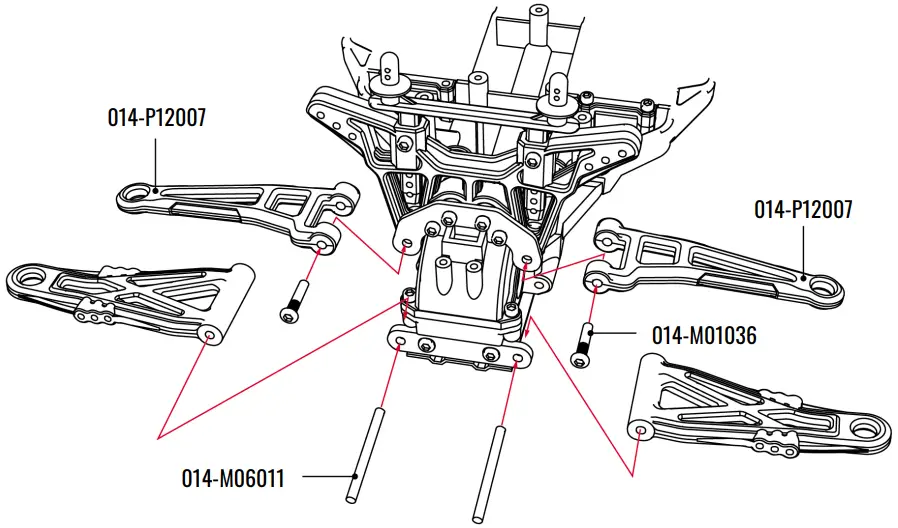 014-P12007

014-P12007

014-M01036

014-M06011