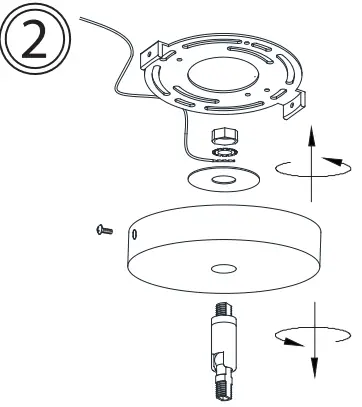 2