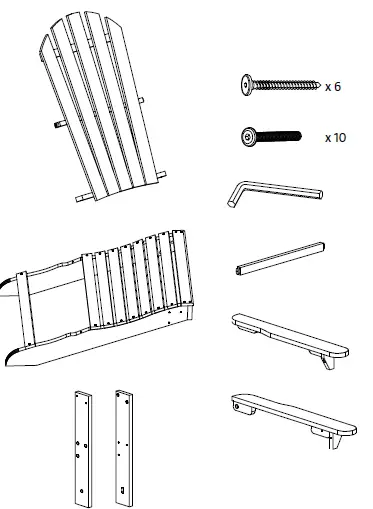 x 6

x 10