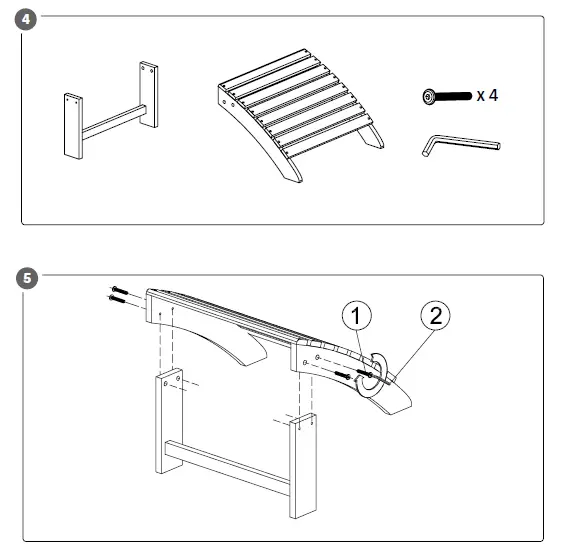 4

x 4

5

1

2