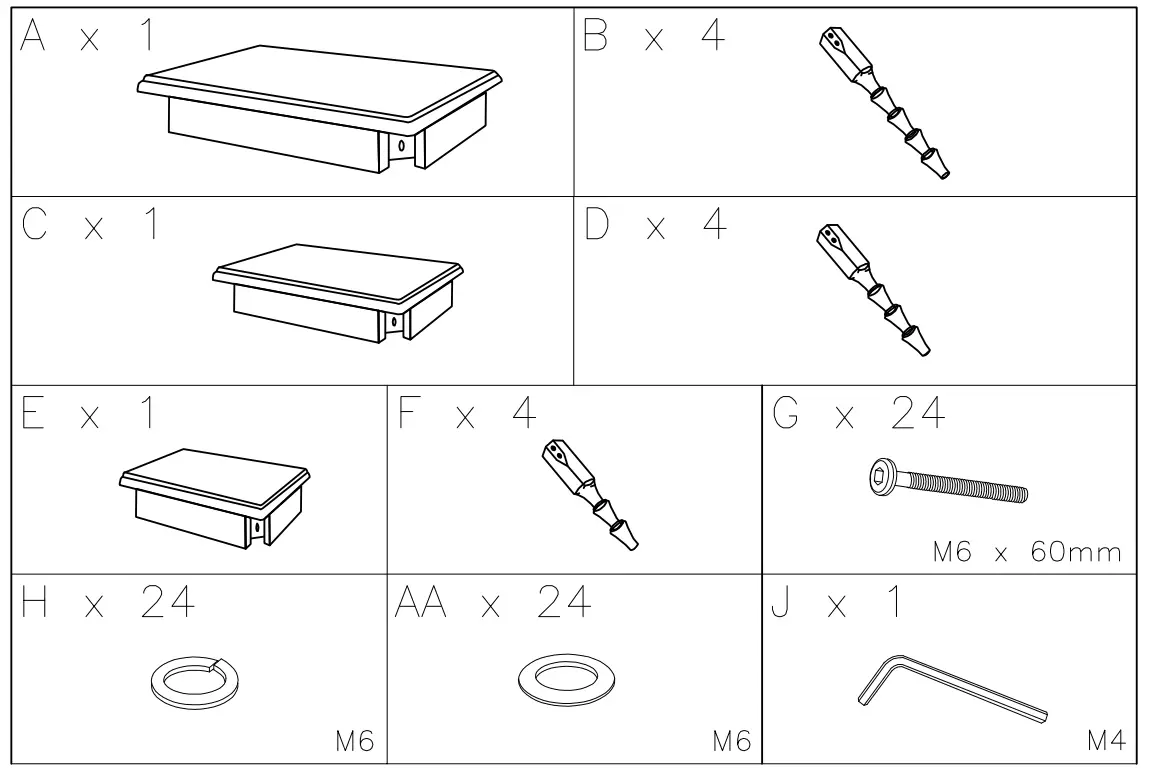 A x 1

B x 4

C x 1

D x 4

E x 1

F x 4

G x 24

M6 x 60mm

H x 24

M6

AA x 24

M6

J x 1

M4